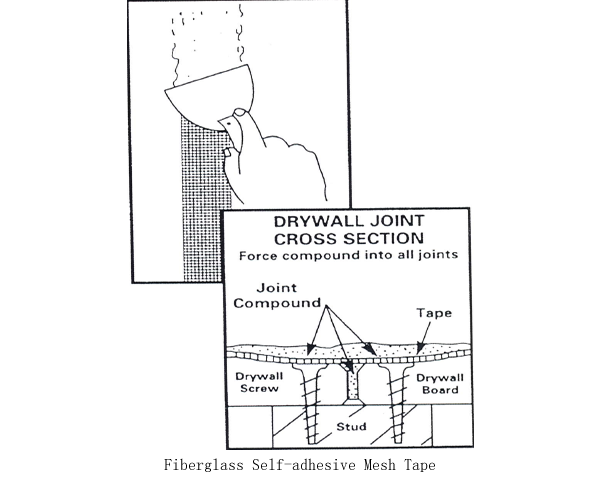 DRYWALL JOINT CROSS SECTION
Force compound into all joints

Joint Compound

Tape

Drywall Screw

Drywall Board

Stud

Fiberglass Self-adhesive Mesh Tape