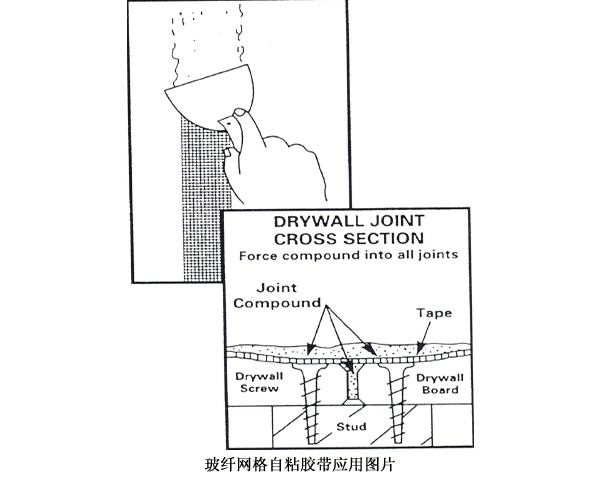 DRYWALL JOINT
CROSS SECTION
Force compound into all joints

Joint
Compound

Tape

Drywall
Screw

Drywall
Board

Stud

玻纤网格自粘胶带应用图片